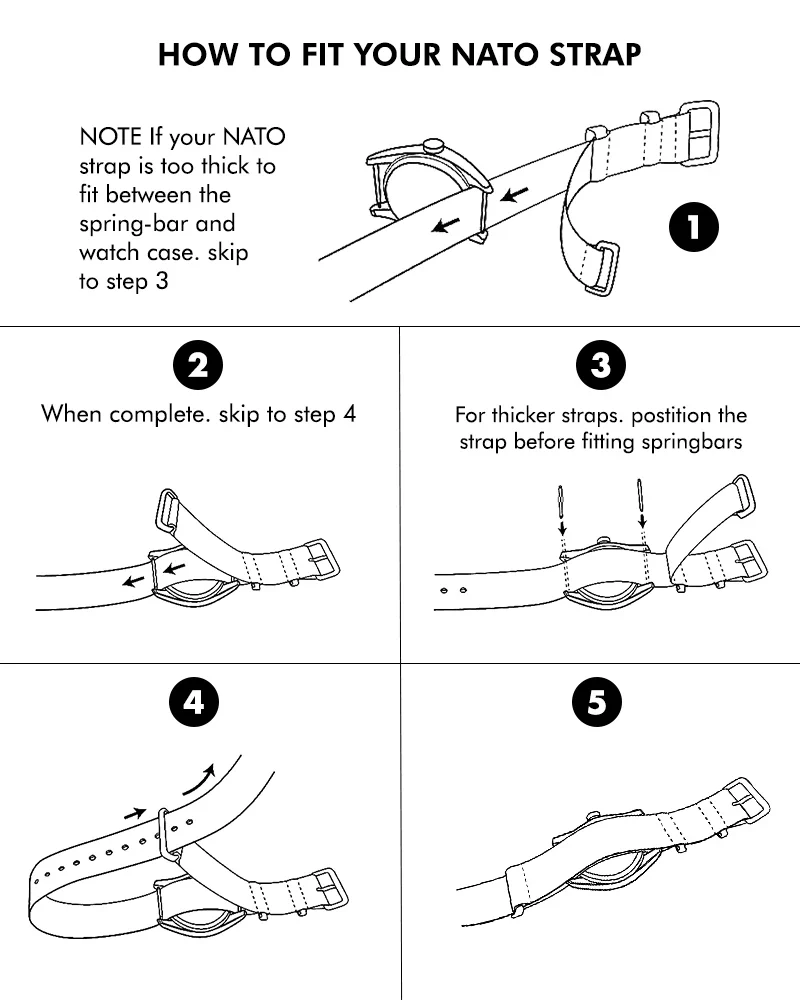 HOW TO FIT YOUR NATO STRAP

NOTE If your NATO strap is too thick to fit between the spring-bar and watch case. skip to step 3

1

2

When complete. skip to step 4

3

For thicker straps. postition the strap before fitting springbars

4

5