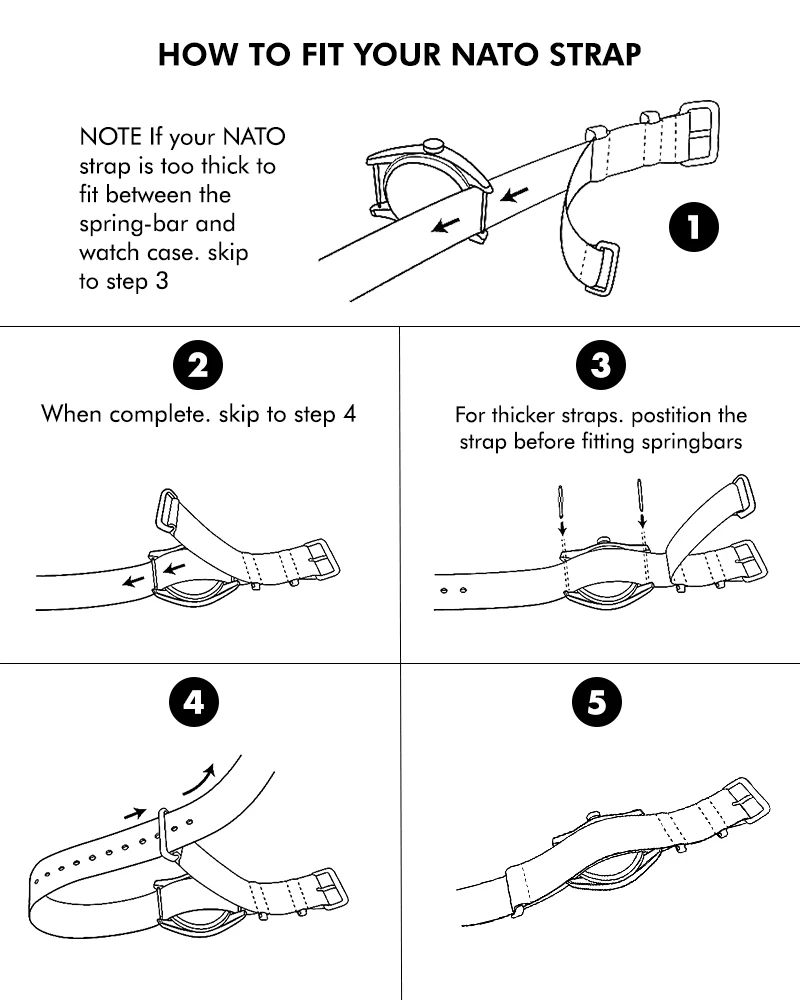 HOW TO FIT YOUR NATO STRAP

NOTE If your NATO strap is too thick to fit between the spring-bar and watch case. skip to step 3

1

2

When complete. skip to step 4

3

For thicker straps. postition the strap before fitting springbars

4

5